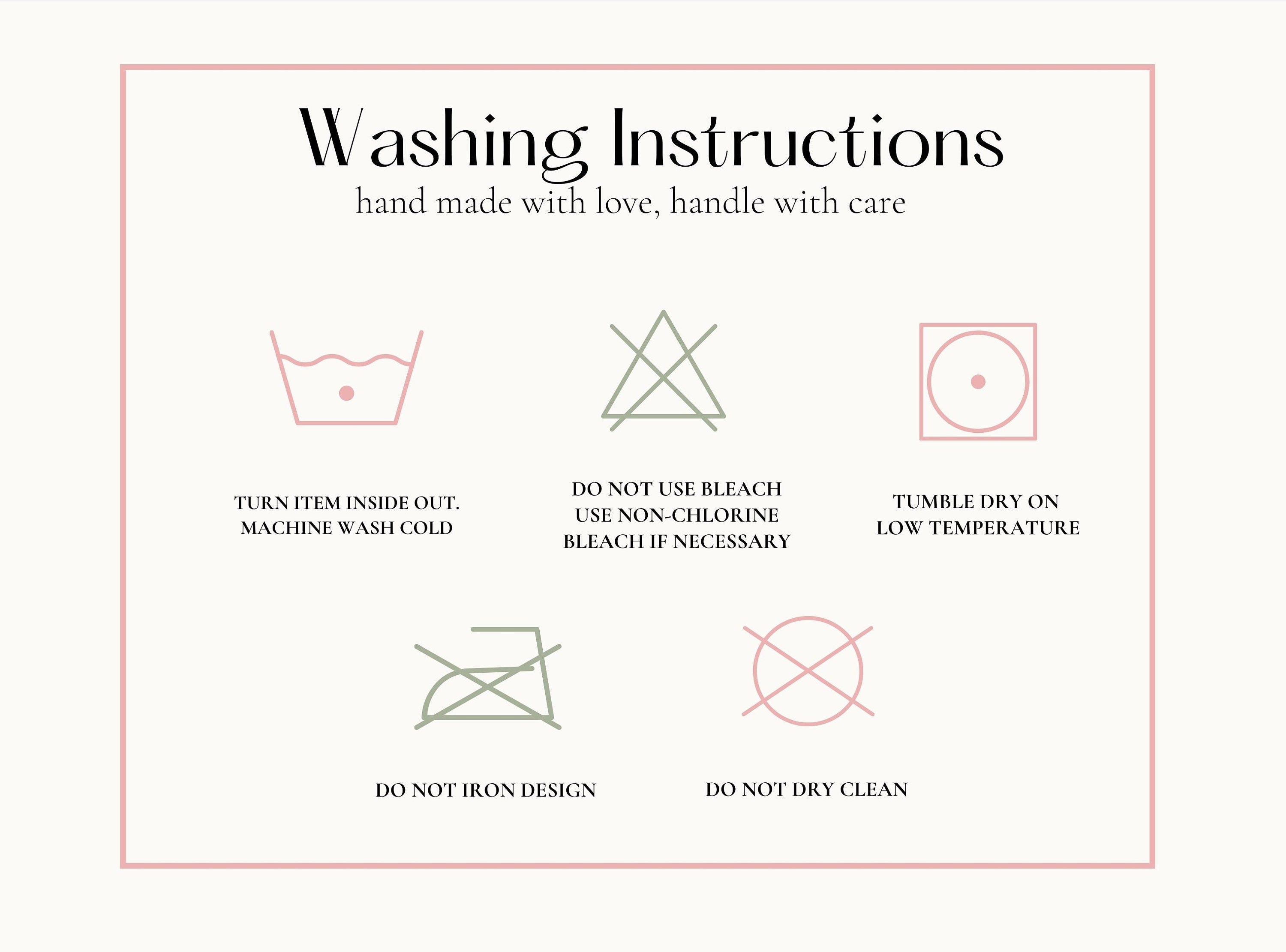 Washing Instructions

hand made with love, handle with care

TURN ITEM INSIDE OUT.
MACHINE WASH COLD

DO NOT USE BLEACH
USE NON-CHLORINE
BLEACH IF NECESSARY

TUMBLE DRY ON
LOW TEMPERATURE

DO NOT IRON DESIGN

DO NOT DRY CLEAN