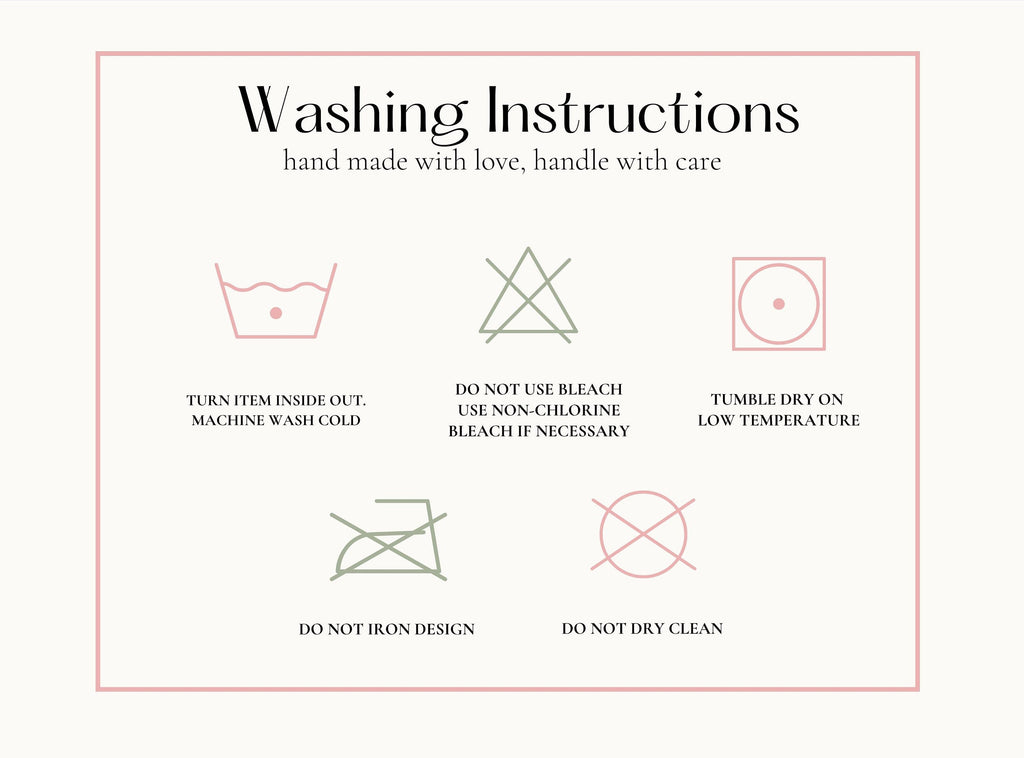 Washing Instructions
hand made with love, handle with care

TURN ITEM INSIDE OUT.
MACHINE WASH COLD

DO NOT USE BLEACH
USE NON-CHLORINE
BLEACH IF NECESSARY

TUMBLE DRY ON
LOW TEMPERATURE

DO NOT IRON DESIGN

DO NOT DRY CLEAN